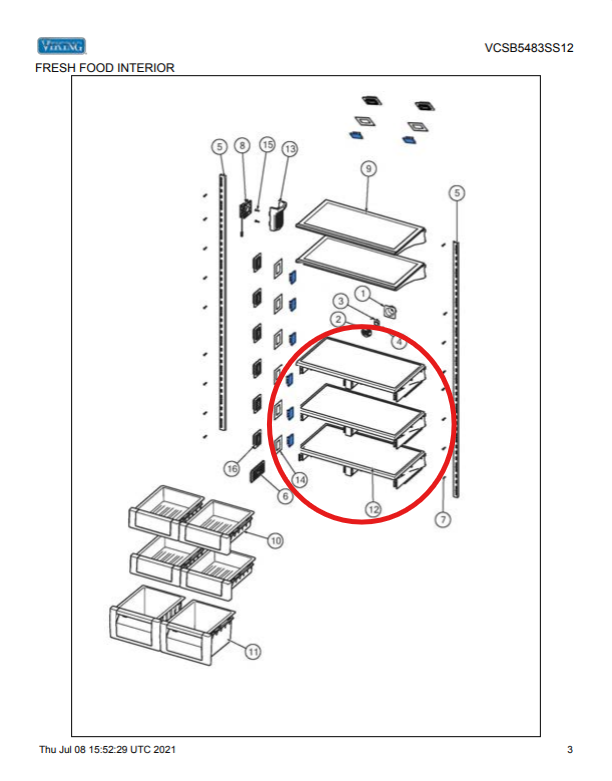 VIKING

VCSB5483SS12

FRESH FOOD INTERIOR

5
8
15
13
9
5
1
3
2
4
16
14
6
12
7
10
11

Thu Jul 08 15:52:29 UTC 2021

3